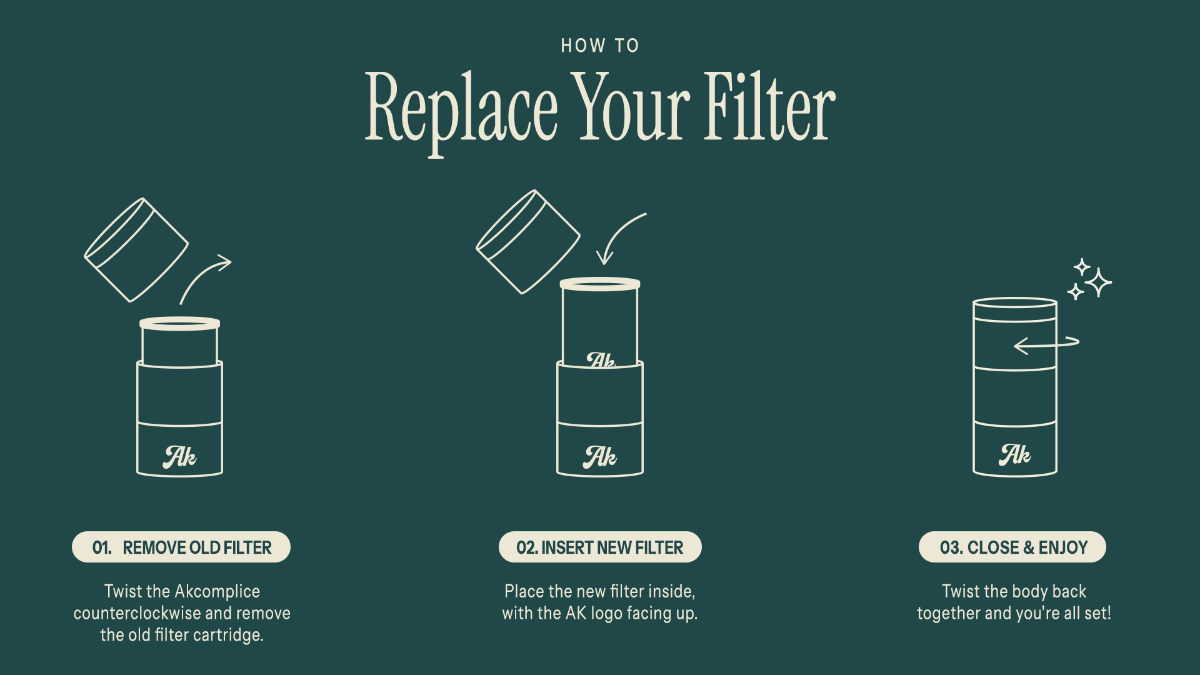 HOW TO

Replace Your Filter

Ak

01. REMOVE OLD FILTER

Twist the Akcomplice counterclockwise and remove the old filter cartridge.

Ak

Ak

02. INSERT NEW FILTER

Place the new filter inside, with the AK logo facing up.

Ak

03. CLOSE & ENJOY

Twist the body back together and you're all set!